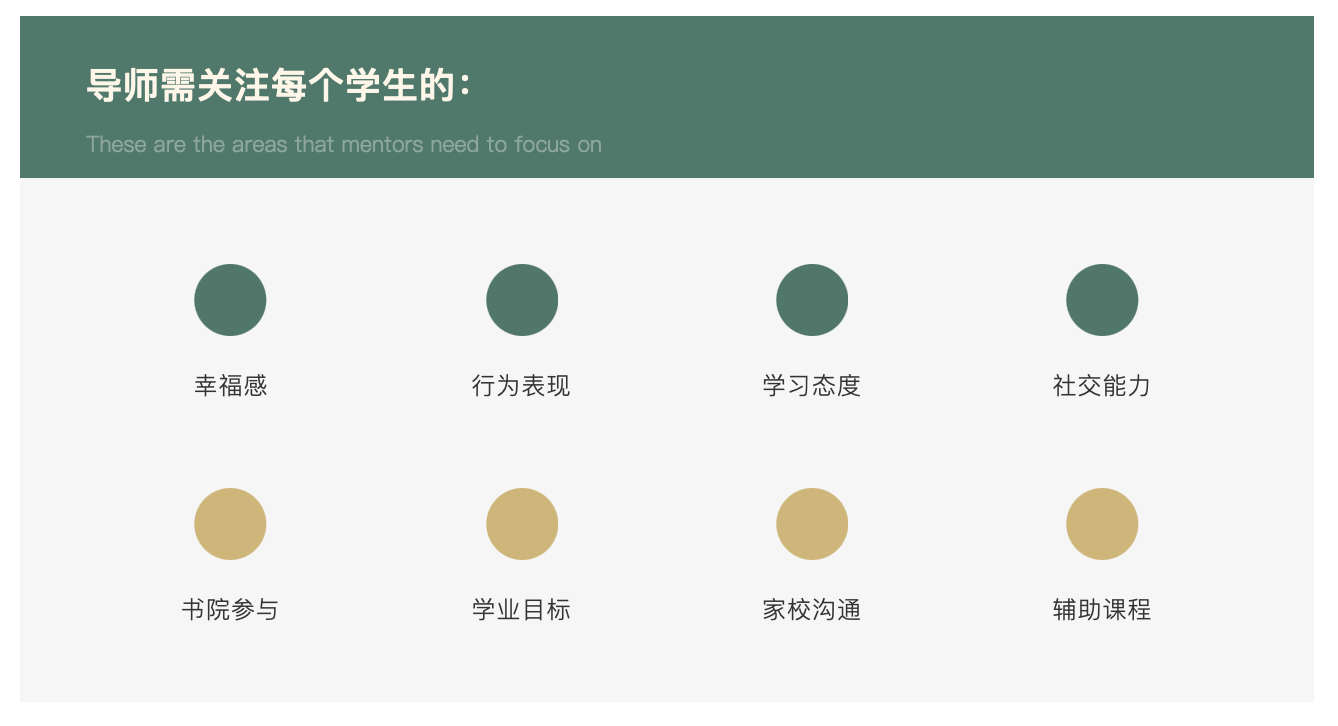 导师需关注每个学生的：

These are the areas that mentors need to focus on

幸福感

行为表现

学习态度

社交能力

书院参与

学业目标

家校沟通

辅助课程